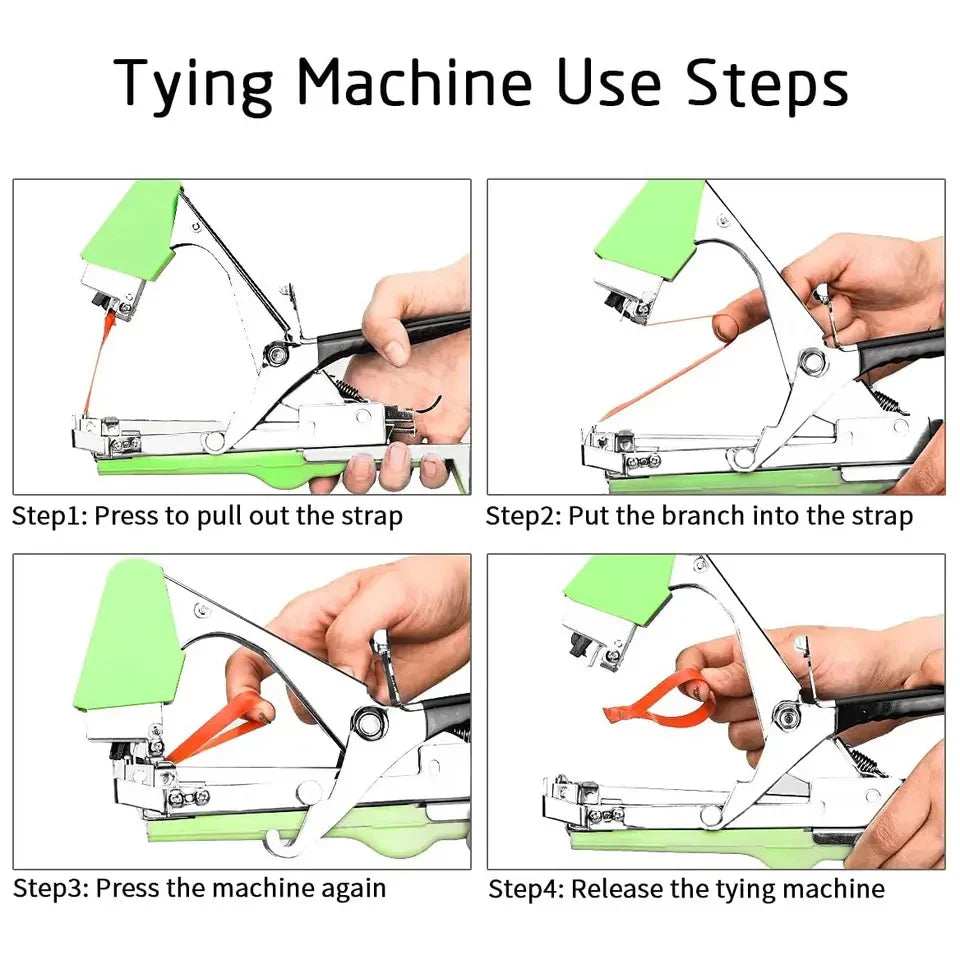 Tying Machine Use Steps

Step1: Press to pull out the strap

Step2: Put the branch into the strap

Step3: Press the machine again

Step4: Release the tying machine