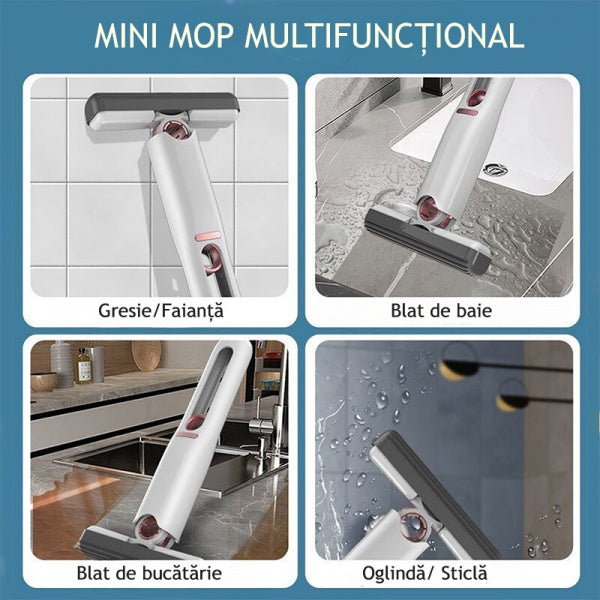 MINI MOP MULTIFUNCȚIONAL

Gresie/Faianță

Blat de baie

Blat de bucătărie

Oglindă/ Sticlă